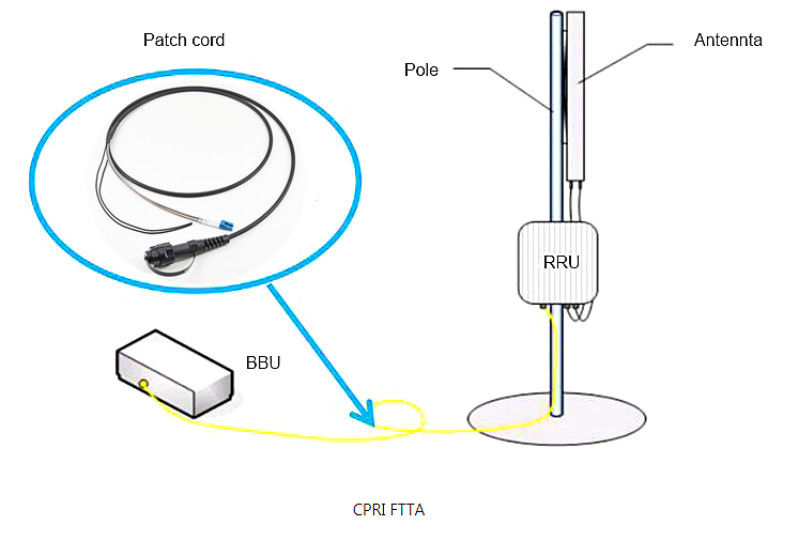 Patch cord

Pole

Antennta

RRU

BBU

CPRI FTTA